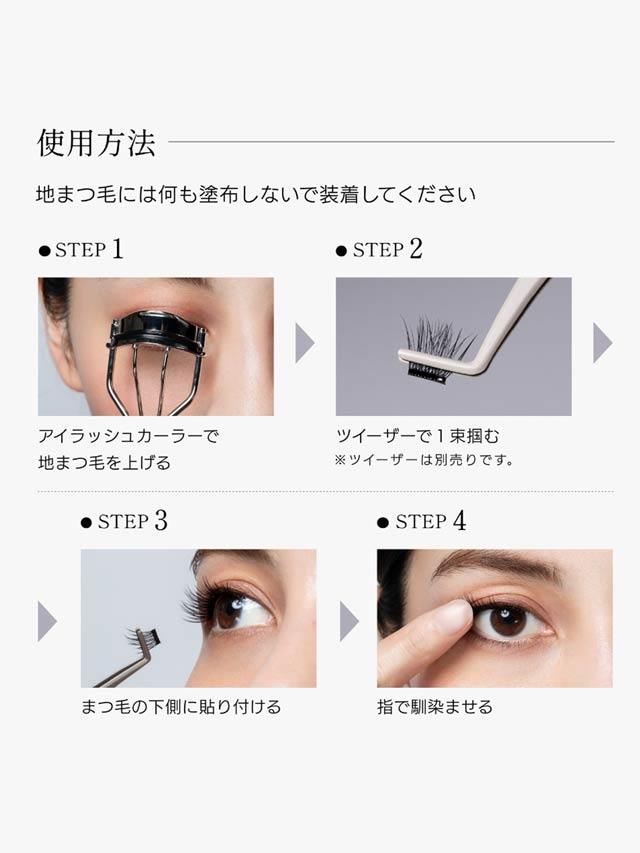 使用方法

地まつ毛には何も塗布しないで装着してください

● STEP 1

アイラッシュカーラーで
地まつ毛を上げる

● STEP 2

ツイーザーで１束掴む
※ツイーザーは別売りです。

● STEP 3

まつ毛の下側に貼り付ける

● STEP 4

指で馴染ませる